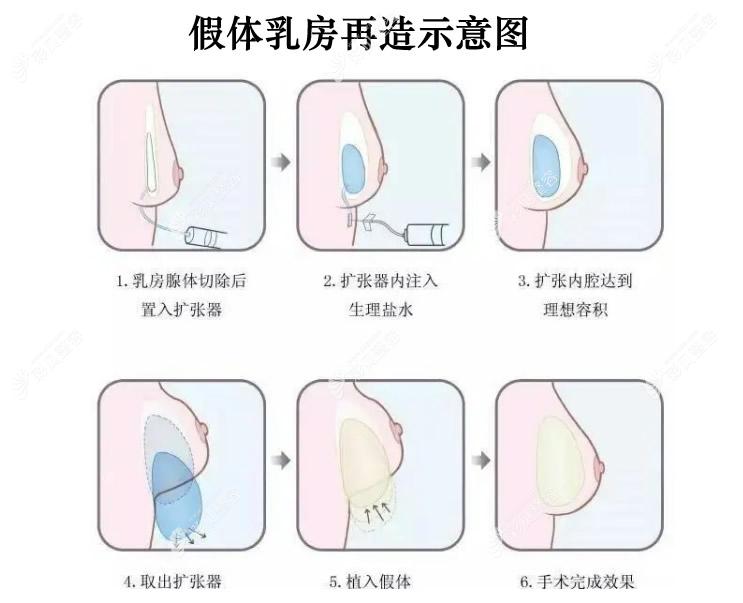 假体乳房再造示意图

1. 乳房腺体切除后置入扩张器

2. 扩张器内注入生理盐水

3. 扩张内腔达到理想容积

4. 取出扩张器

5. 植入假体

6. 手术完成效果