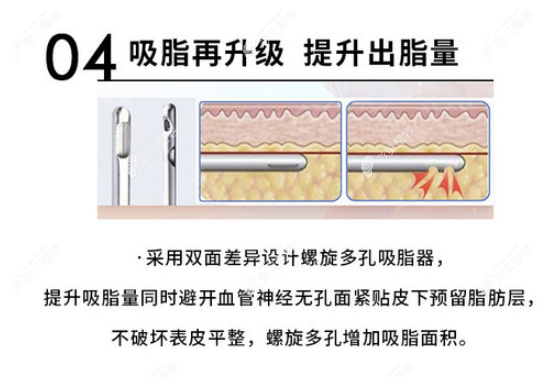 04 吸脂再升级 提升出脂量

·采用双面差异设计螺旋多孔吸脂器，

提升吸脂量同时避开血管神经无孔面紧贴皮下预留脂肪层，

不破坏表皮平整，螺旋多孔增加吸脂面积。